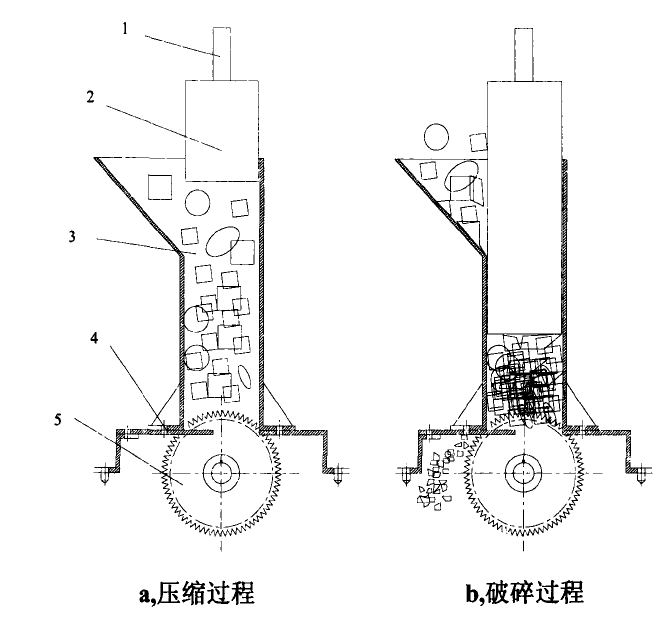 1

2

3

4

5

a,压缩过程

b,破碎过程